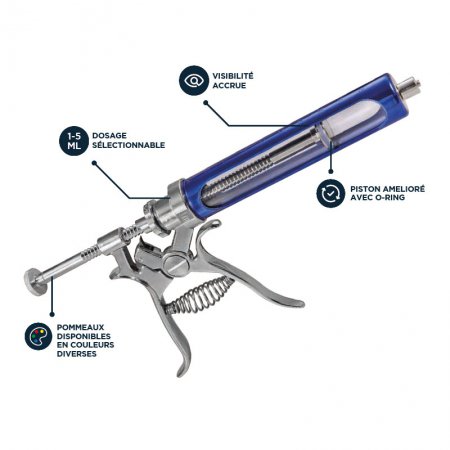 VISIBILITÉ ACCRUE

1-5 ML

DOSAGE SÉLECTIONNABLE

PISTON AMELIORÉ AVEC O-RING

POMMEAUX DISPONIBLES EN COULEURS DIVERSES