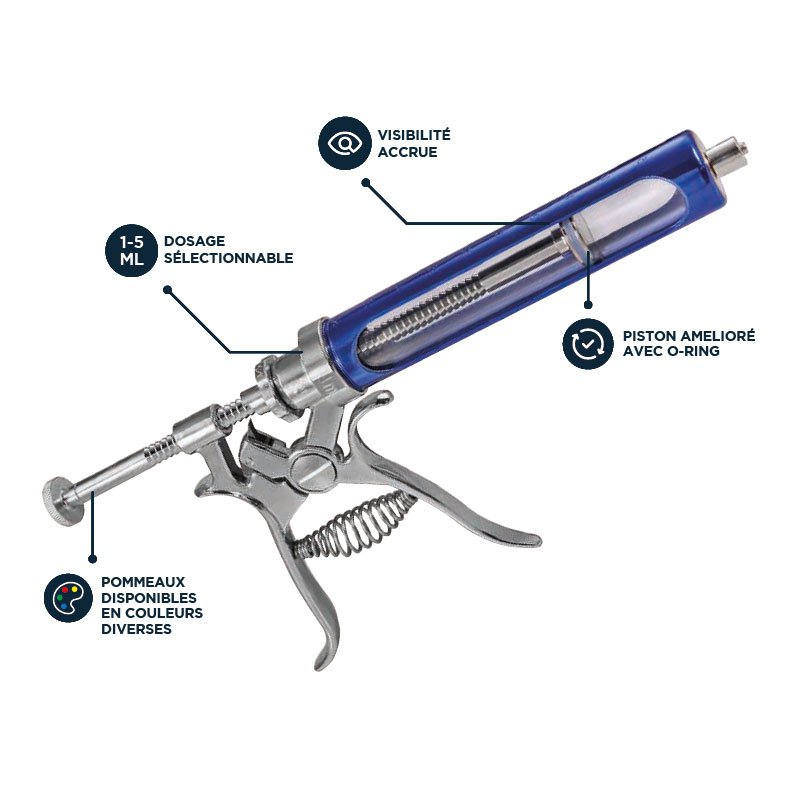 VISIBILITÉ ACCRUE

1-5 ML

DOSAGE SÉLECTIONNABLE

PISTON AMELIORÉ AVEC O-RING

POMMEAUX DISPONIBLES EN COULEURS DIVERSES