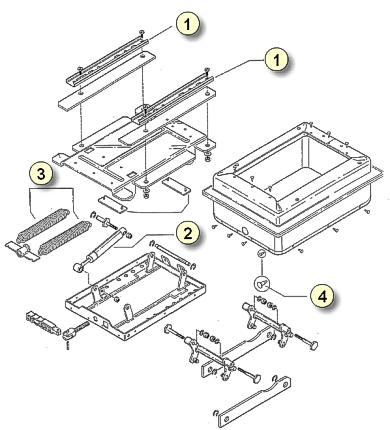 1
1
3
2
4