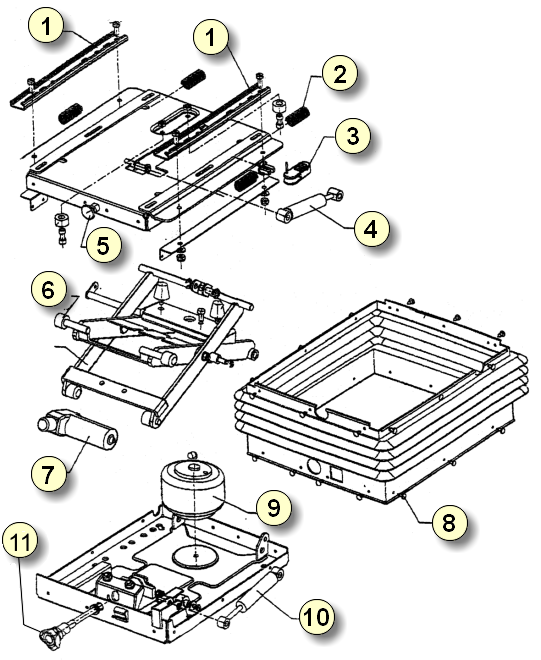 1
1
2
3
4
5
6
7
8
9
10
11