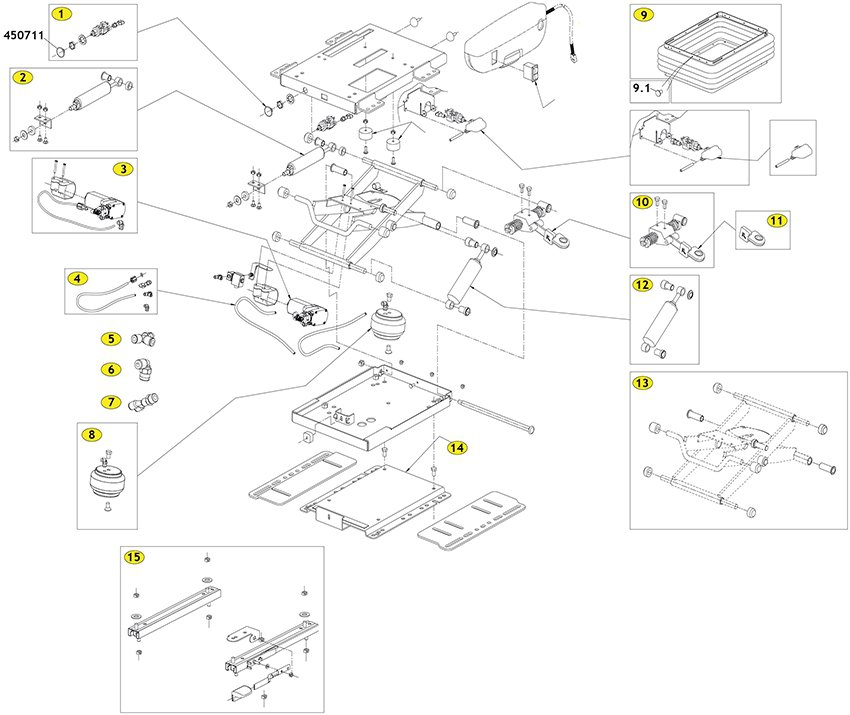 1
450711
2
3
4
5
6
7
8
9
9.1
10
11
12
13
14
15