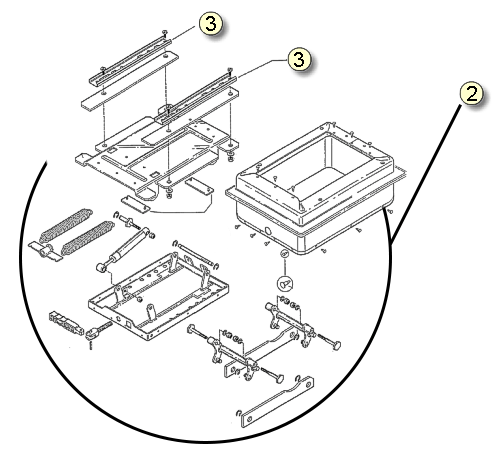 3
3
2