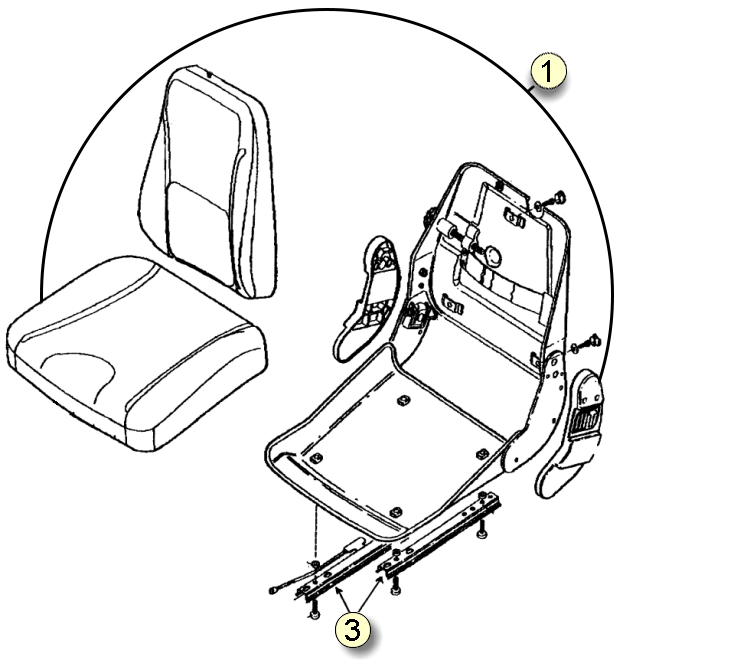 1

3