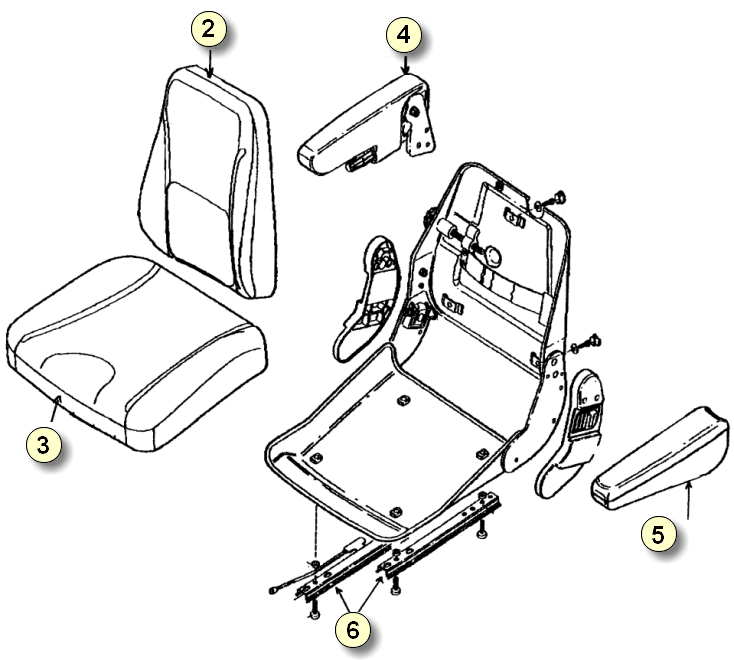 2
4
3
5
6