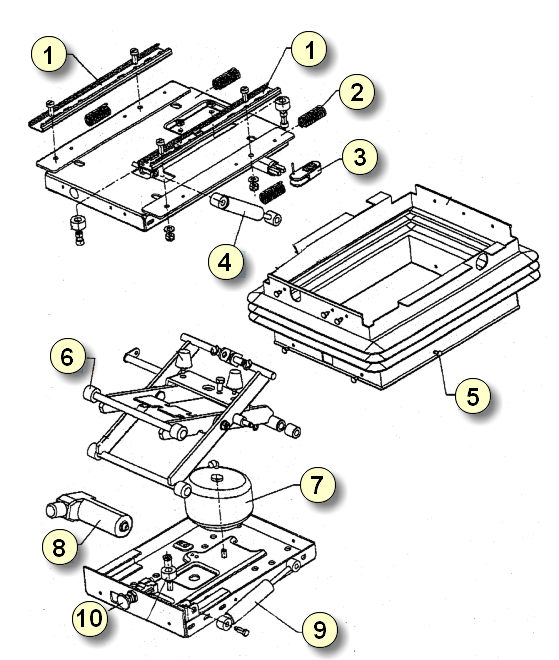 1
1
2
3
4
5
6
7
8
10
9