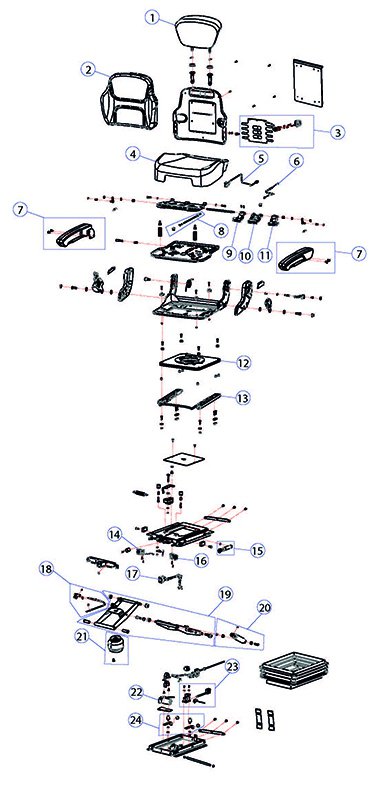 1
2
3
4
5
6
7
8
9
10
11
7
12
13
14
15
16
17
18
19
20
21
22
23
24