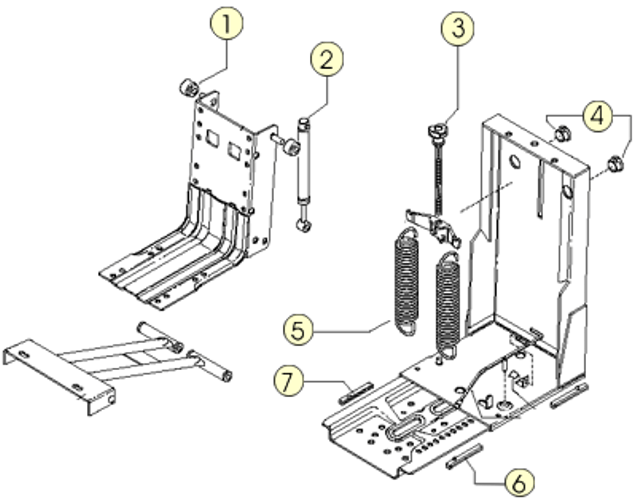 1
2
3
4
5
7
6