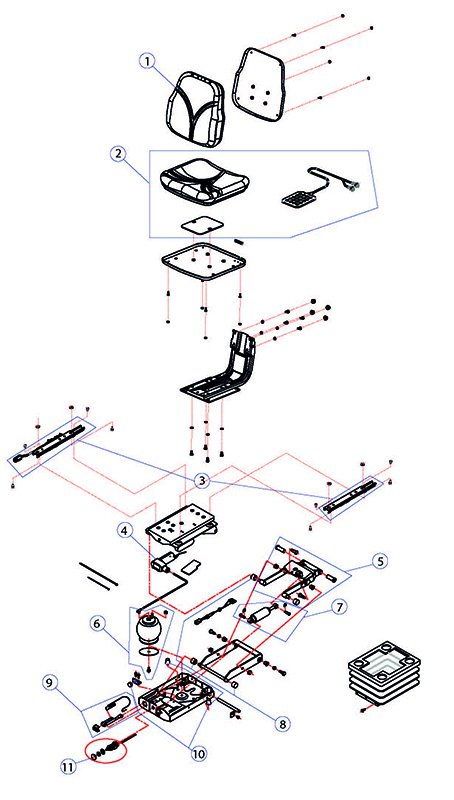 1
2
3
4
5
6
7
8
9
10
11