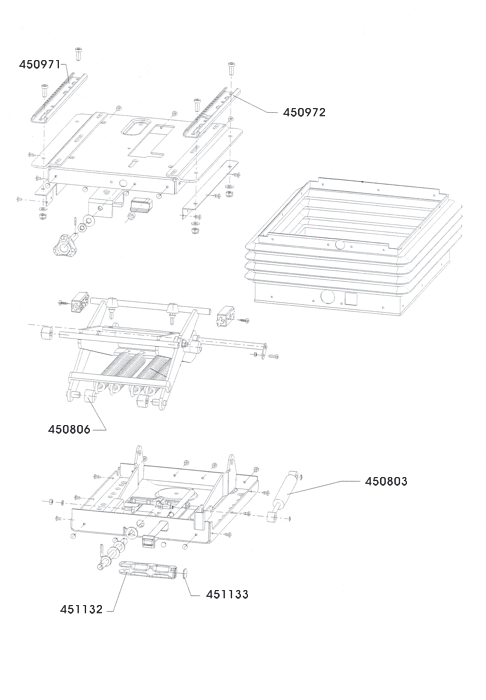 450971
450972
450806
450803
451133
451132