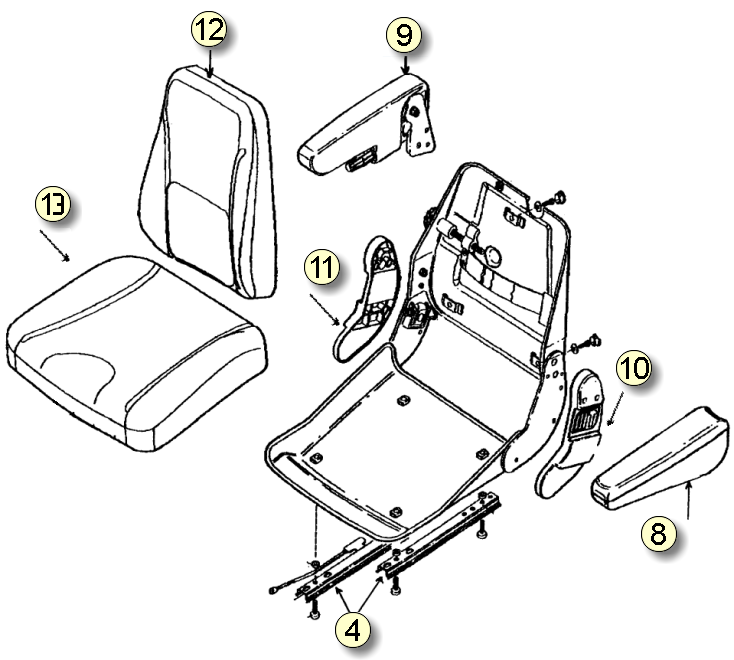 12
9
13
11
10
8
4