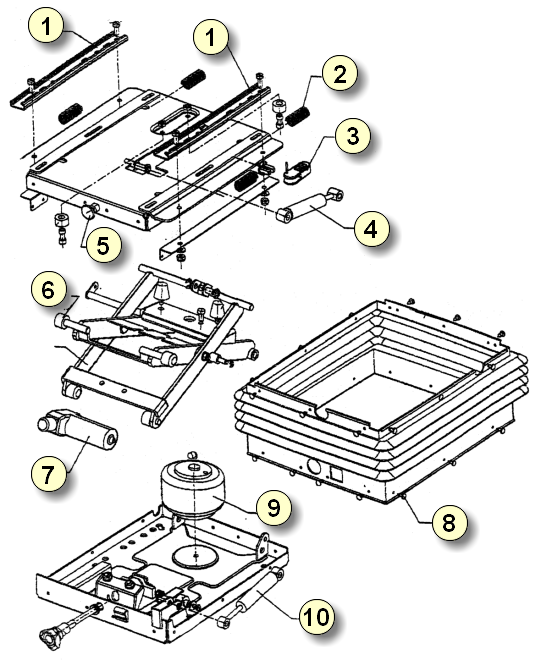 1
1
2
3
4
5
6
7
8
9
10