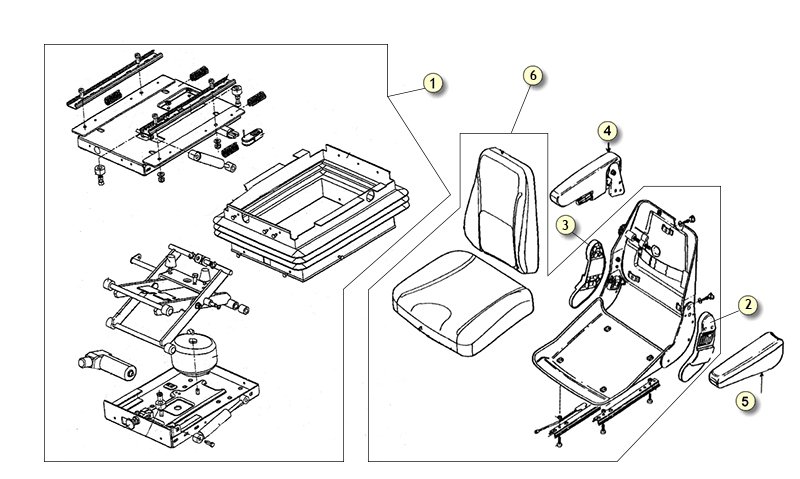 1
6
4
3
2
5