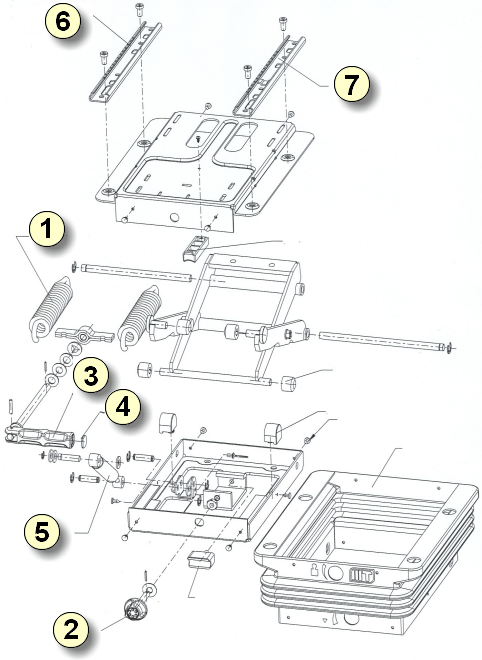 6
7
1
3
4
5
2