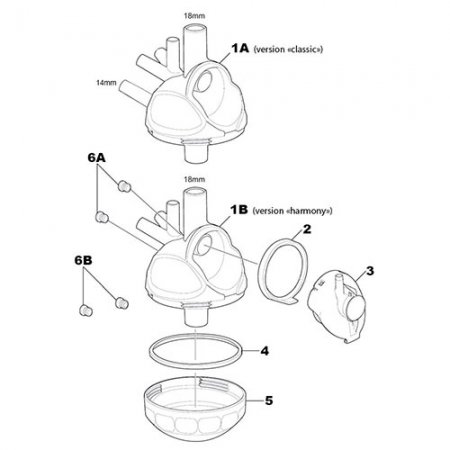 18mm

1A (version «classic»)

14mm

6A

18mm

1B (version «harmony»)

2

3

6B

4

5