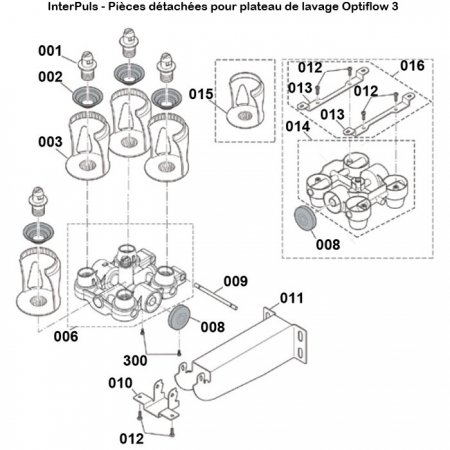 InterPuls - Pièces détachées pour plateau de lavage Optiflow 3

001
002
003
015
012
016
013
012
013
014
008
009
011
006
008
300
010
012