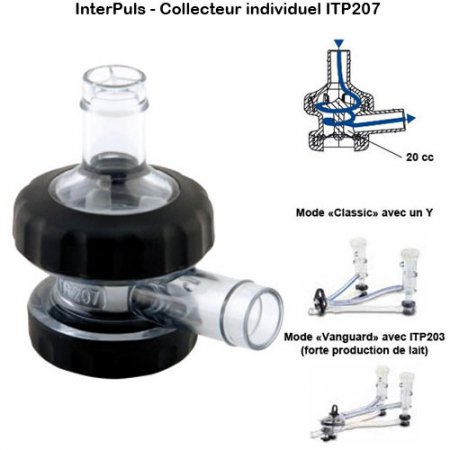 InterPuls - Collecteur individuel ITP207

ITP207

20 cc

Mode «Classic» avec un Y

Mode «Vanguard» avec ITP203 (forte production de lait)