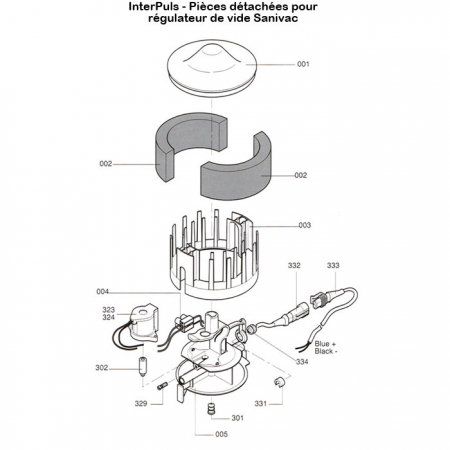 InterPuls - Pièces détachées pour régulateur de vide Sanivac

001

002

002

003

332

333

004

323
324

Blue +
Black -

334

302

329

331

301

005