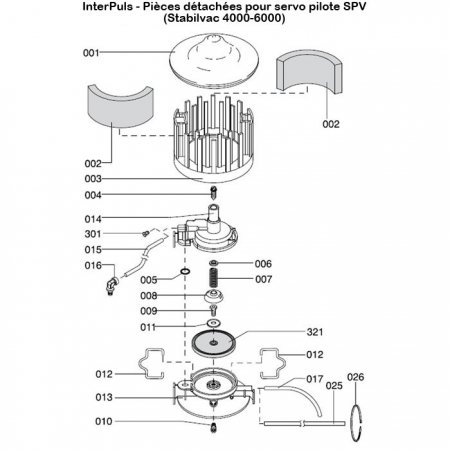 InterPuls - Pièces détachées pour servo pilote SPV
(Stabilvac 4000-6000)

001
002
002
003
004
014
301
015
016
005
006
007
008
009
011
321
012
012
017
025
026
013
010