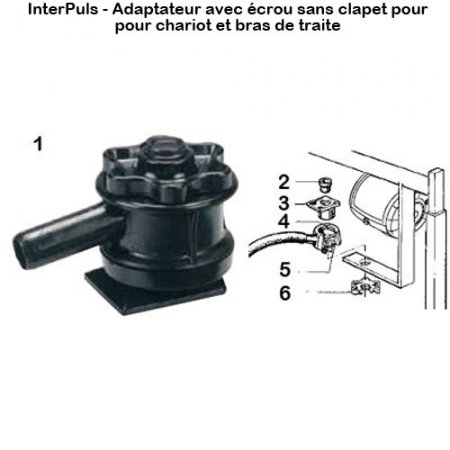 InterPuls - Adaptateur avec écrou sans clapet pour pour chariot et bras de traite

1

2
3
4
5
6