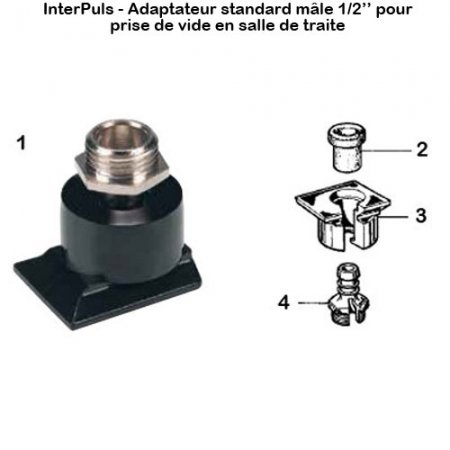 InterPuls - Adaptateur standard mâle 1/2’’ pour prise de vide en salle de traite

1

2

3

4