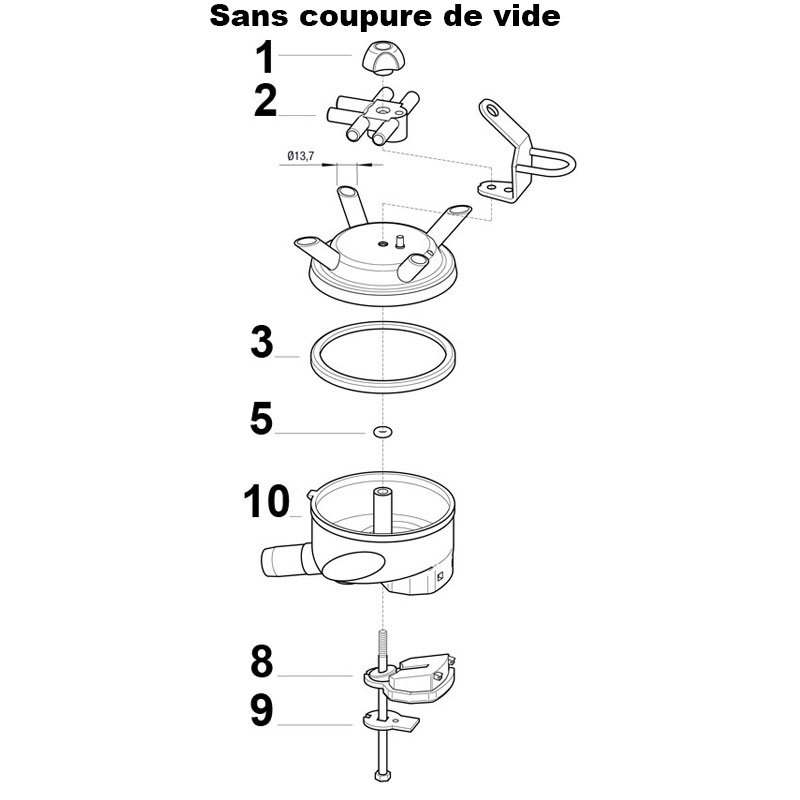 Sans coupure de vide

1

2

Ø13,7

3

5

10

8

9