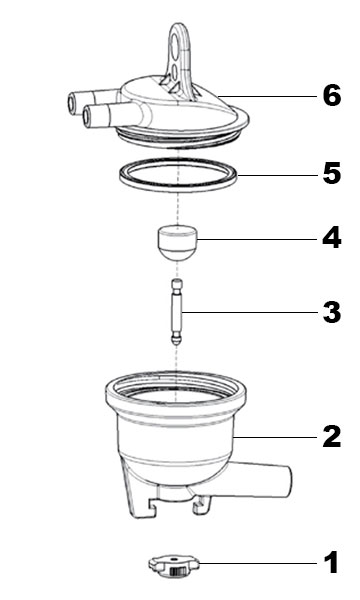 6
5
4
3
2
1