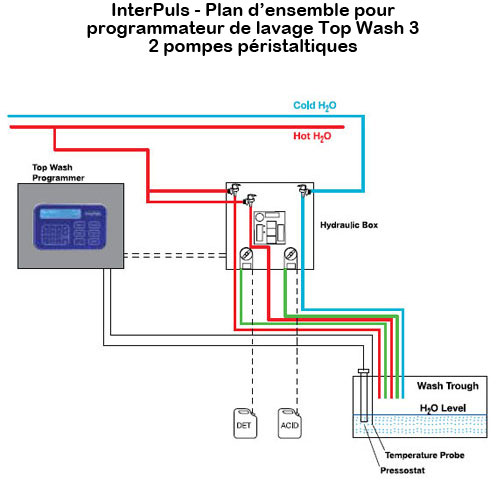 InterPuls - Plan d'ensemble pour programmateur de lavage Top Wash 3 2 pompes péristaltiques

Cold $H_2O$

Hot $H_2O$

Top Wash Programmer

Hydraulic Box

Wash Trough

$H_2O$ Level

DET

ACID

Temperature Probe

Pressostat