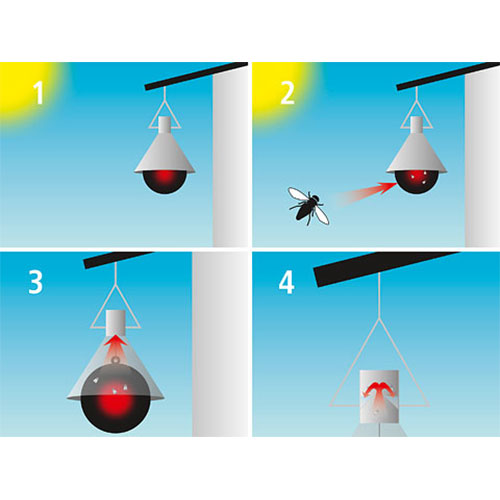 1

2

3

4